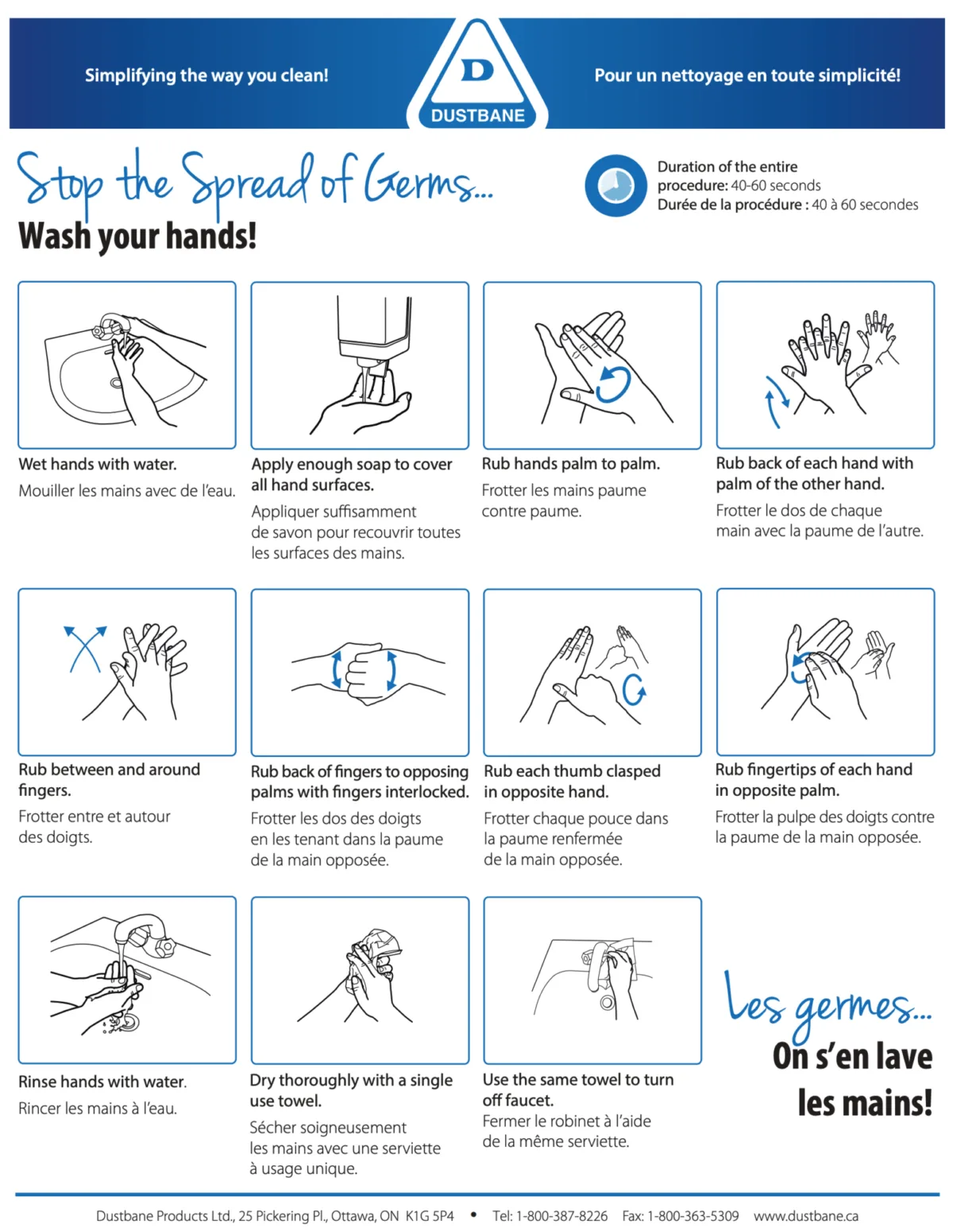 Simplifying the way you clean!

D
DUSTBANE

Pour un nettoyage en toute simplicité!

Stop the Spread of Germs...
Wash your hands!

Duration of the entire procedure: 40-60 seconds
Durée de la procédure : 40 à 60 secondes

Wet hands with water.
Mouiller les mains avec de l'eau.

Apply enough soap to cover all hand surfaces.
Appliquer suffisamment de savon pour recouvrir toutes les surfaces des mains.

Rub hands palm to palm.
Frotter les mains paume contre paume.

Rub back of each hand with palm of the other hand.
Frotter le dos de chaque main avec la paume de l'autre.

Rub between and around fingers.
Frotter entre et autour des doigts.

Rub back of fingers to opposing palms with fingers interlocked.
Frotter les dos des doigts en les tenant dans la paume de la main opposée.

Rub each thumb clasped in opposite hand.
Frotter chaque pouce dans la paume renfermée de la main opposée.

Rub fingertips of each hand in opposite palm.
Frotter la pulpe des doigts contre la paume de la main opposée.

Rinse hands with water.
Rincer les mains à l'eau.

Dry thoroughly with a single use towel.
Sécher soigneusement les mains avec une serviette à usage unique.

Use the same towel to turn off faucet.
Fermer le robinet à l'aide de la même serviette.

Les germes...
On s'en lave les mains!

Dustbane Products Ltd., 25 Pickering Pl., Ottawa, ON K1G 5P4 • Tel: 1-800-387-8226 Fax: 1-800-363-5309 www.dustbane.ca