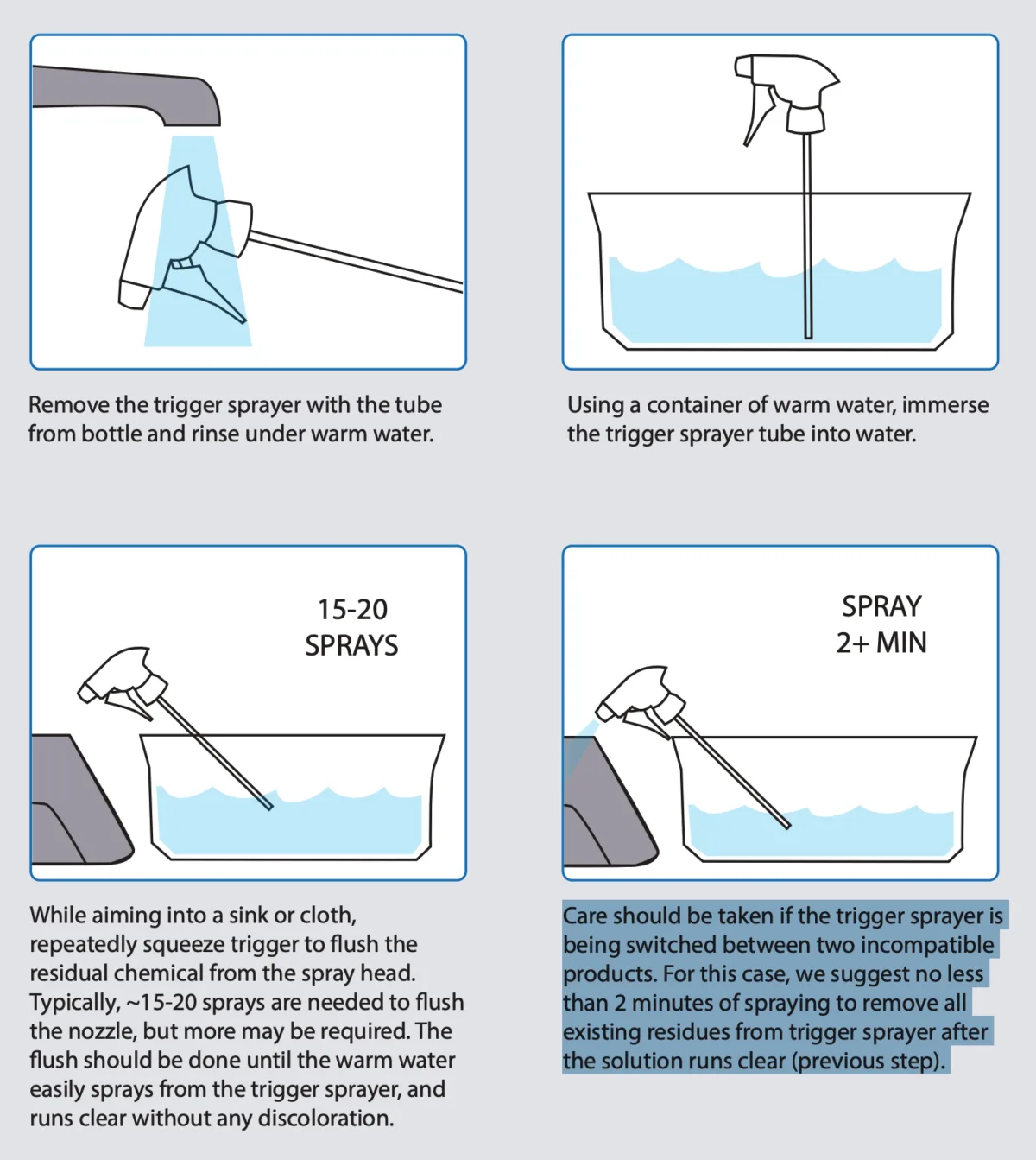 Remove the trigger sprayer with the tube from bottle and rinse under warm water.

Using a container of warm water, immerse the trigger sprayer tube into water.

15-20
SPRAYS

While aiming into a sink or cloth, repeatedly squeeze trigger to flush the residual chemical from the spray head. Typically, ~15-20 sprays are needed to flush the nozzle, but more may be required. The flush should be done until the warm water easily sprays from the trigger sprayer, and runs clear without any discoloration.

SPRAY
2+ MIN

Care should be taken if the trigger sprayer is being switched between two incompatible products. For this case, we suggest no less than 2 minutes of spraying to remove all existing residues from trigger sprayer after the solution runs clear (previous step).